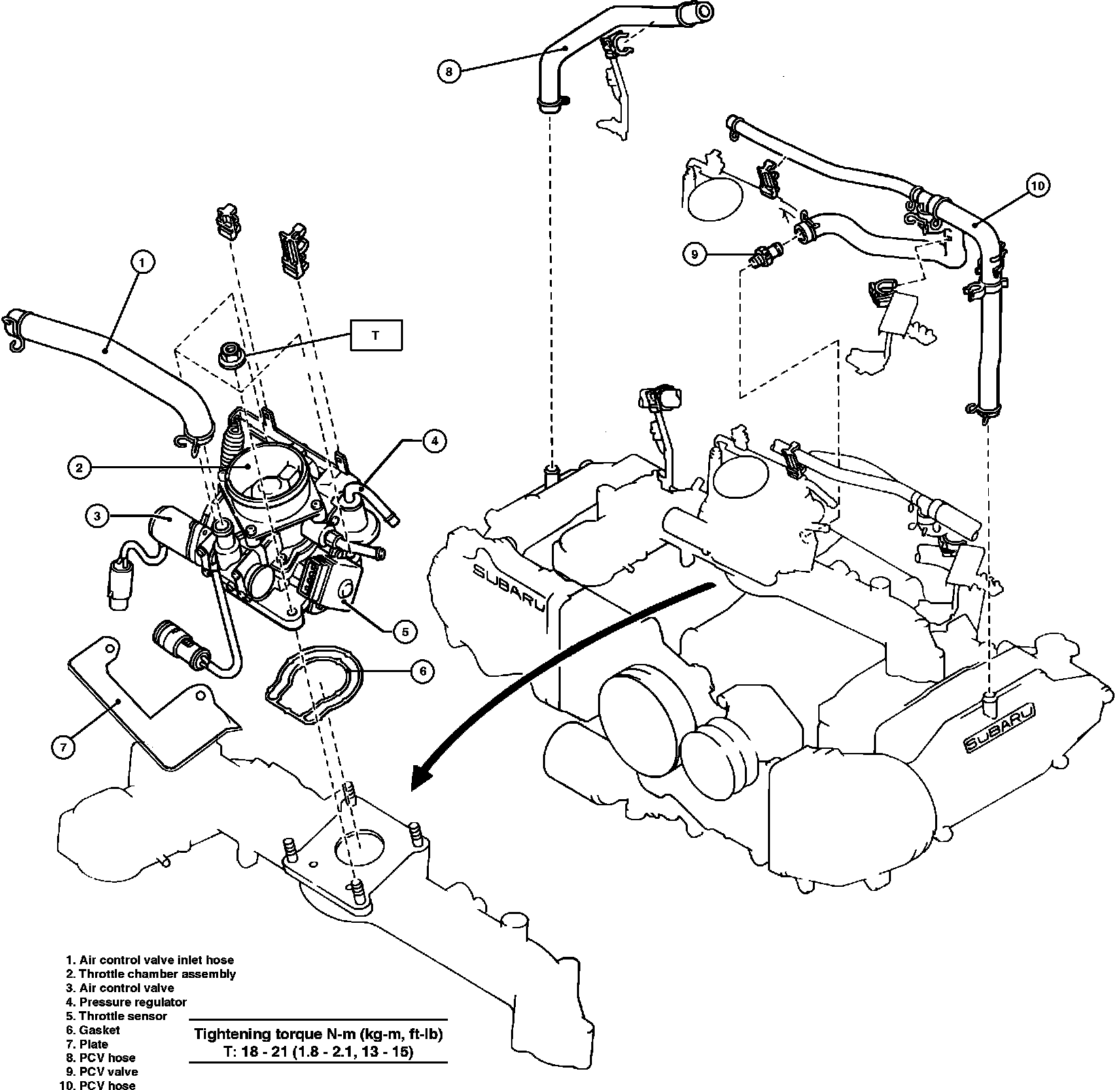 8

10

9

1

T

2

4

3

5

6

7

SUBARU

SUBARU

1. Air control valve inlet hose
2. Throttle chamber assembly
3. Air control valve
4. Pressure regulator
5. Throttle sensor
6. Gasket
7. Plate
8. PCV hose
9. PCV valve
10. PCV hose

Tightening torque N-m (kg-m, ft-lb)
T: 18 - 21 (1.8 - 2.1, 13 - 15)