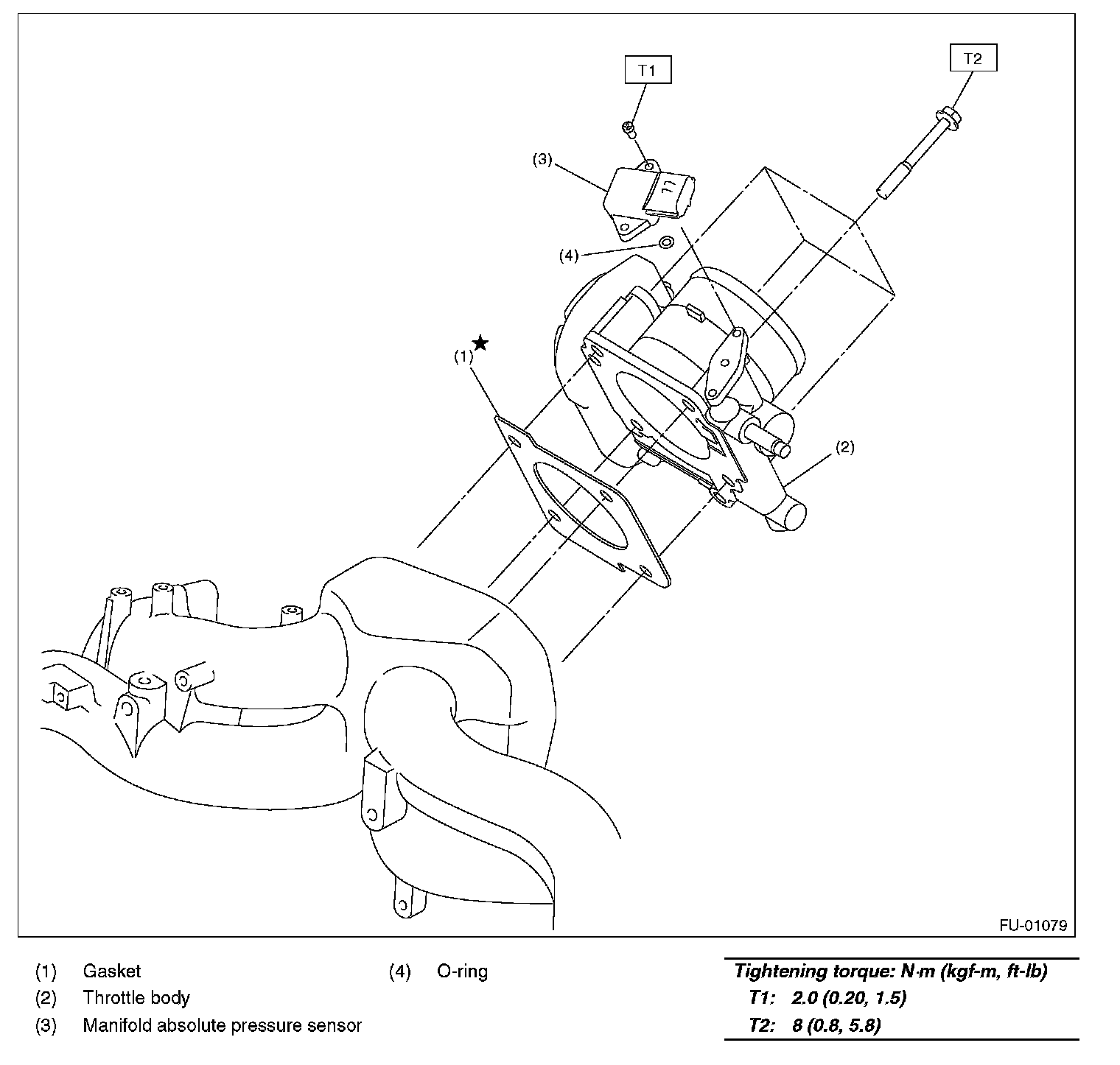 T1

T2

(3)

(4)

(1) ★

(2)

FU-01079

(1) Gasket
(2) Throttle body
(3) Manifold absolute pressure sensor

(4) O-ring

Tightening torque: N·m (kgf-m, ft-lb)
T1: 2.0 (0.20, 1.5)
T2: 8 (0.8, 5.8)