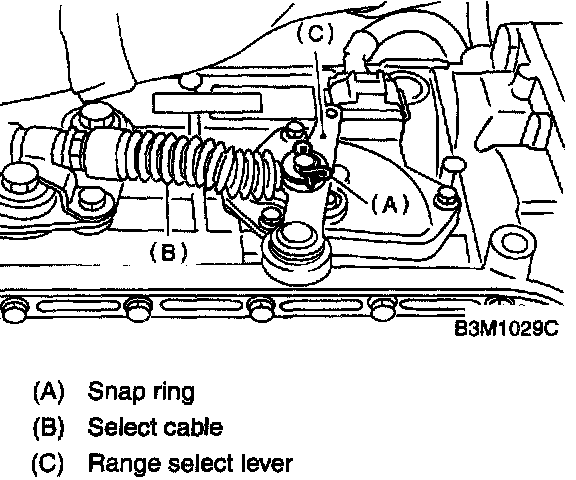 (C)
(A)
(B)
B3M1029C

(A) Snap ring
(B) Select cable
(C) Range select lever