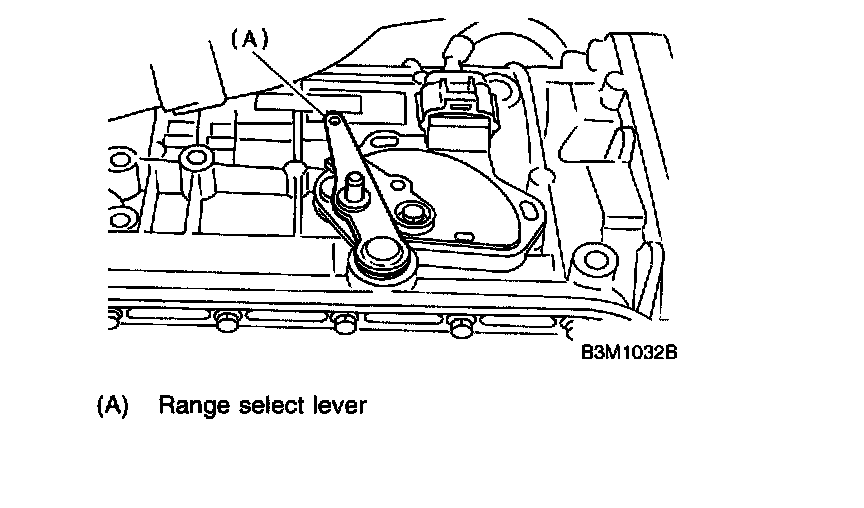 (A)

B3M1032B

(A) Range select lever