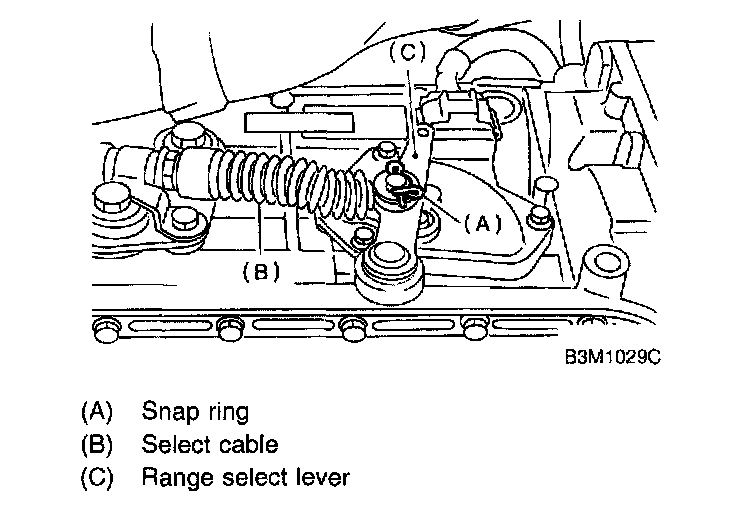 (C)

(A)

(B)

B3M1029C

(A) Snap ring
(B) Select cable
(C) Range select lever