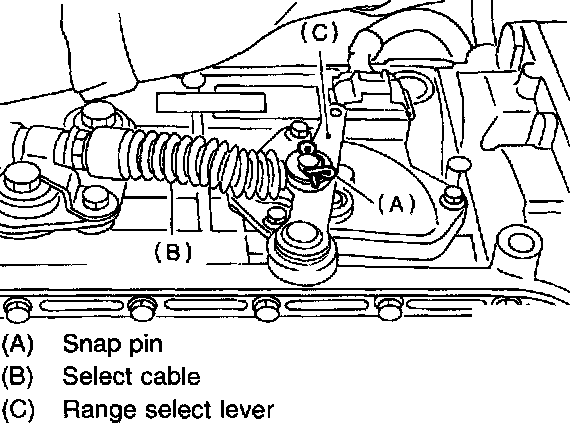 (C)

(A)

(B)

(A) Snap pin
(B) Select cable
(C) Range select lever