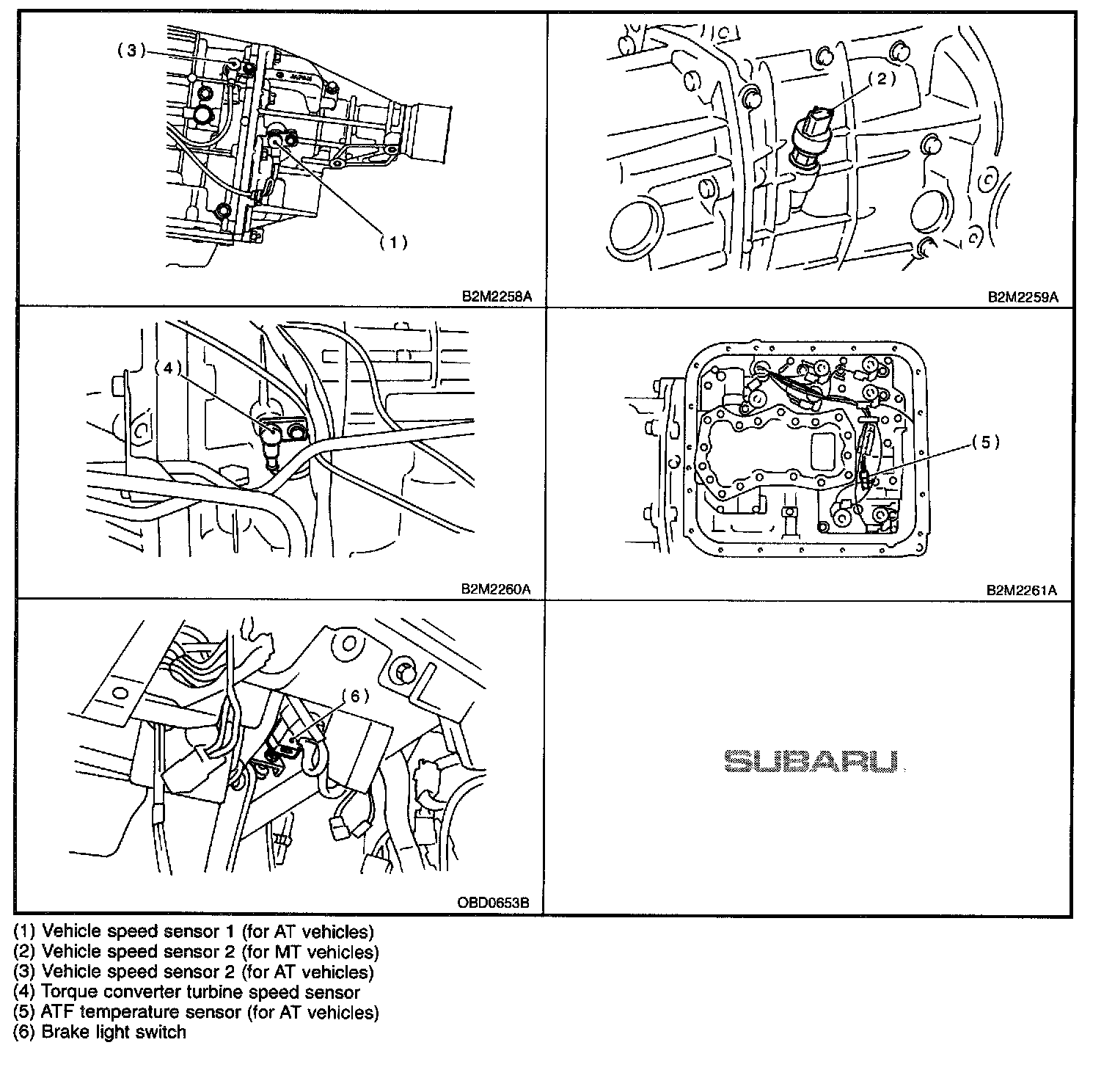 (3)
JAPAN
(1)
B2M2258A

(2)
B2M2259A

(4)
B2M2260A

(5)
B2M2261A

(6)
OBD0653B

SUBARU

(1) Vehicle speed sensor 1 (for AT vehicles)
(2) Vehicle speed sensor 2 (for MT vehicles)
(3) Vehicle speed sensor 2 (for AT vehicles)
(4) Torque converter turbine speed sensor
(5) ATF temperature sensor (for AT vehicles)
(6) Brake light switch