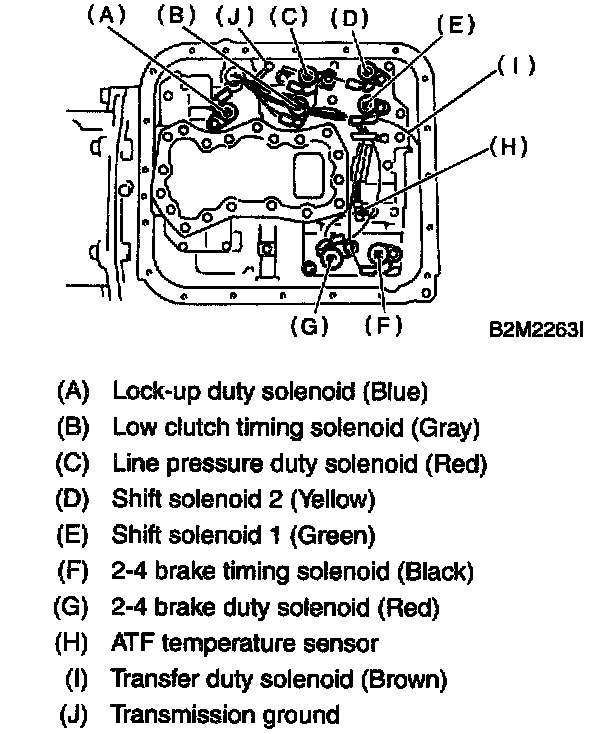 (A)
(B)
(J)
(C)
(D)
(E)
(I)
(H)
(G)
(F)
B2M2263I

(A) Lock-up duty solenoid (Blue)
(B) Low clutch timing solenoid (Gray)
(C) Line pressure duty solenoid (Red)
(D) Shift solenoid 2 (Yellow)
(E) Shift solenoid 1 (Green)
(F) 2-4 brake timing solenoid (Black)
(G) 2-4 brake duty solenoid (Red)
(H) ATF temperature sensor
(I) Transfer duty solenoid (Brown)
(J) Transmission ground