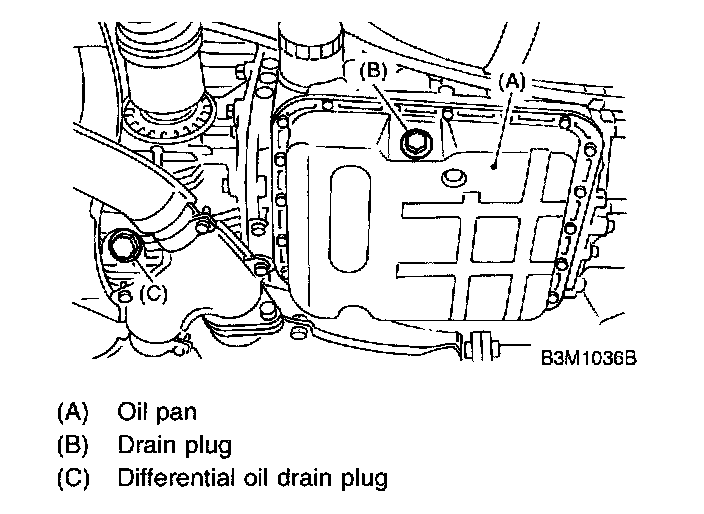 (B)
(A)
(C)
B3M1036B

(A) Oil pan
(B) Drain plug
(C) Differential oil drain plug