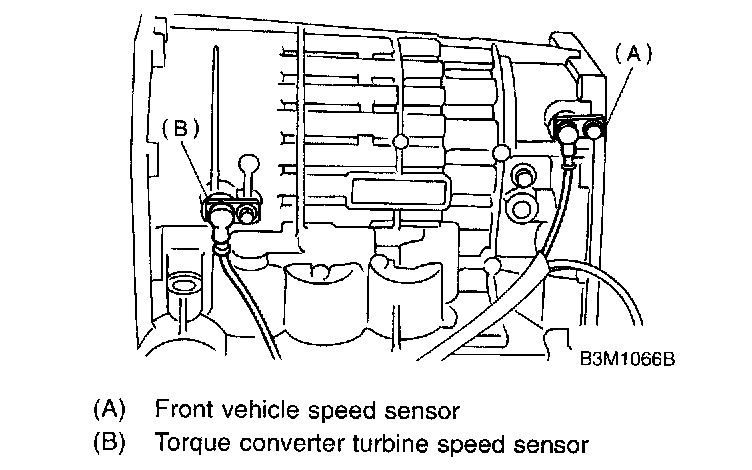 (A)

(B)

B3M1066B

(A) Front vehicle speed sensor
(B) Torque converter turbine speed sensor