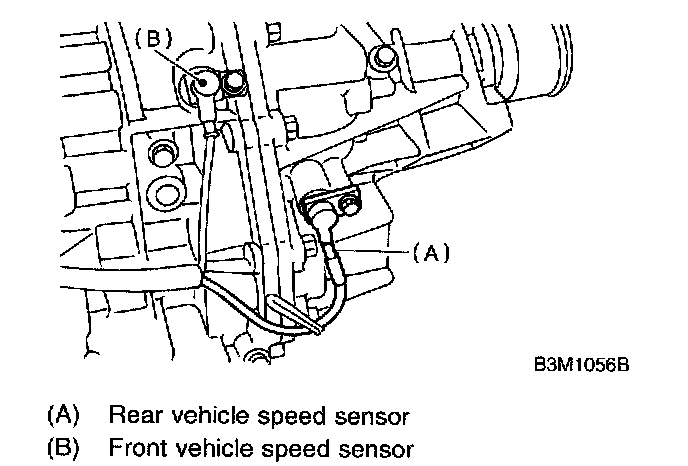 (B)

(A)

B3M1056B

(A) Rear vehicle speed sensor
(B) Front vehicle speed sensor