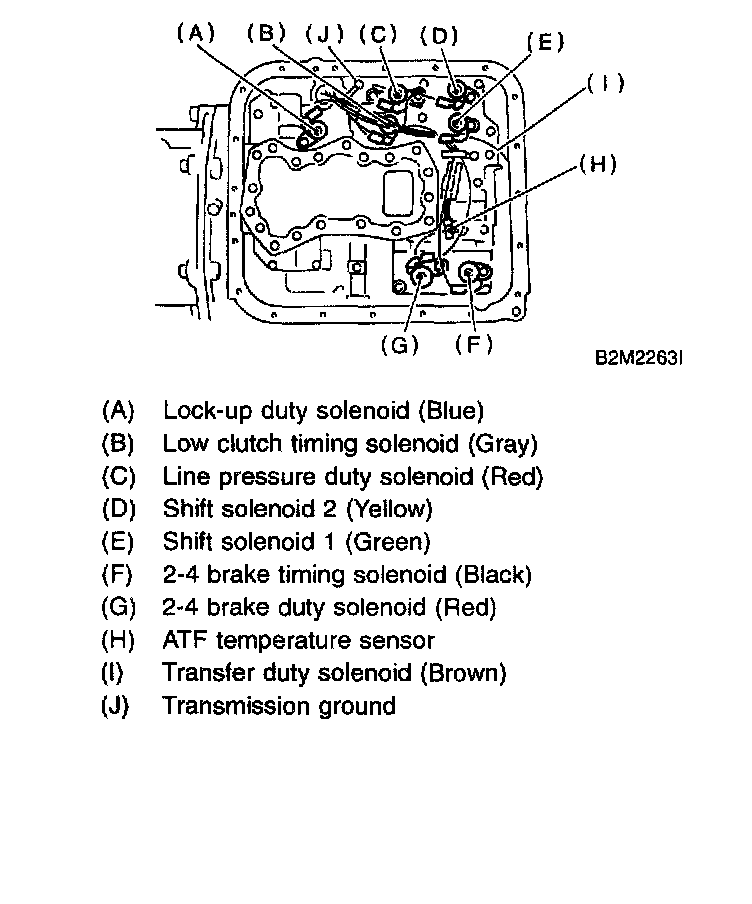 (A) (B) (J) (C) (D) (E) (I) (H) (G) (F)

B2M2263I

(A) Lock-up duty solenoid (Blue)
(B) Low clutch timing solenoid (Gray)
(C) Line pressure duty solenoid (Red)
(D) Shift solenoid 2 (Yellow)
(E) Shift solenoid 1 (Green)
(F) 2-4 brake timing solenoid (Black)
(G) 2-4 brake duty solenoid (Red)
(H) ATF temperature sensor
(I) Transfer duty solenoid (Brown)
(J) Transmission ground