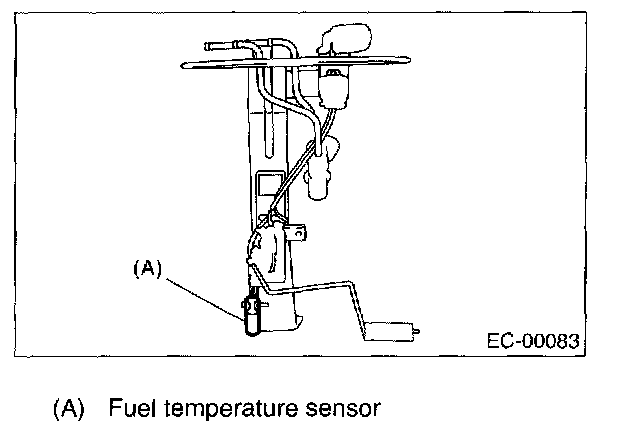 (A)

EC-00083

(A) Fuel temperature sensor