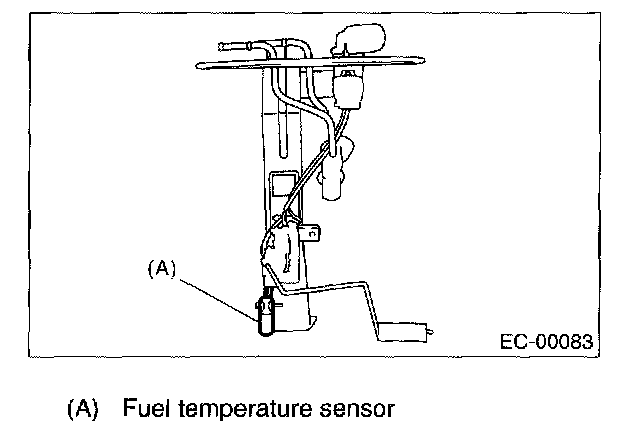 (A)

EC-00083

(A) Fuel temperature sensor