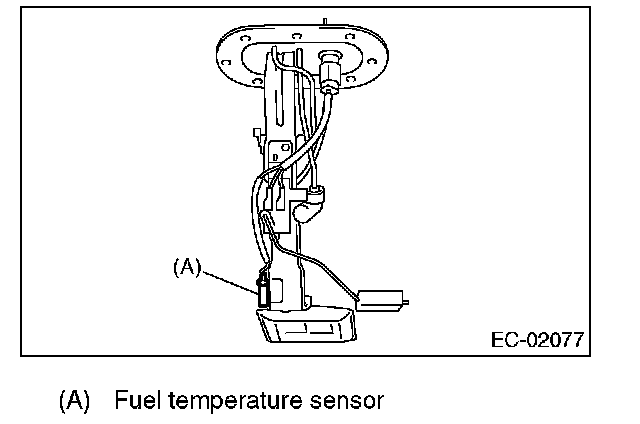 (A)

EC-02077

(A) Fuel temperature sensor