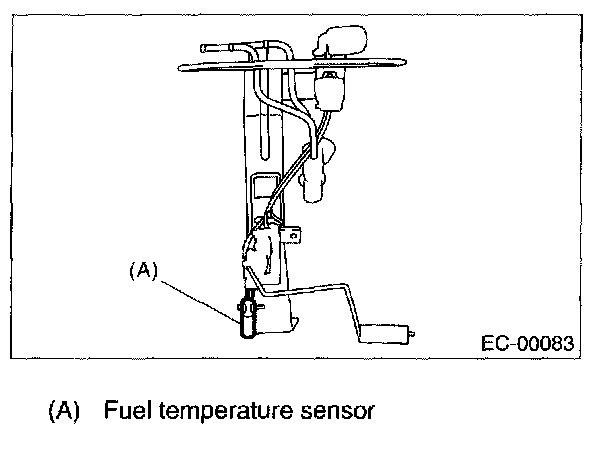 (A)

EC-00083

(A) Fuel temperature sensor