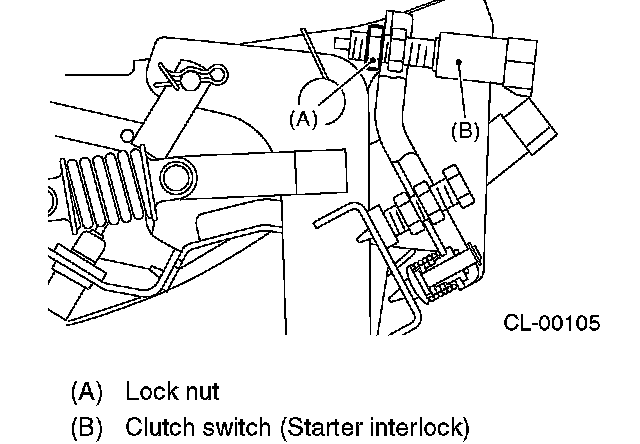 (A)

(B)

CL-00105

(A) Lock nut

(B) Clutch switch (Starter interlock)