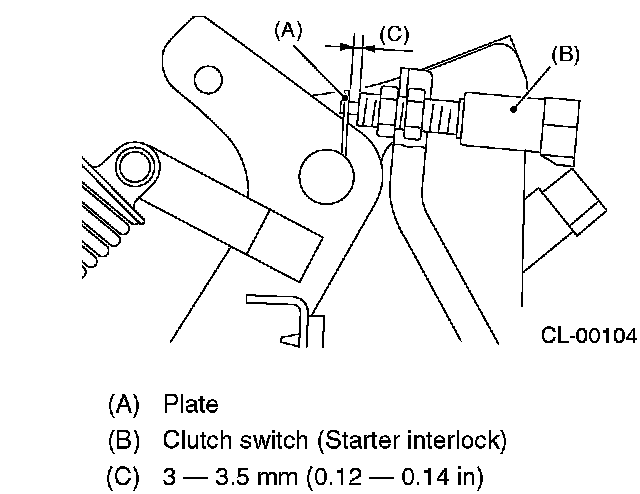 (A)
(C)
(B)
CL-00104

(A) Plate
(B) Clutch switch (Starter interlock)
(C) 3 — 3.5 mm (0.12 — 0.14 in)