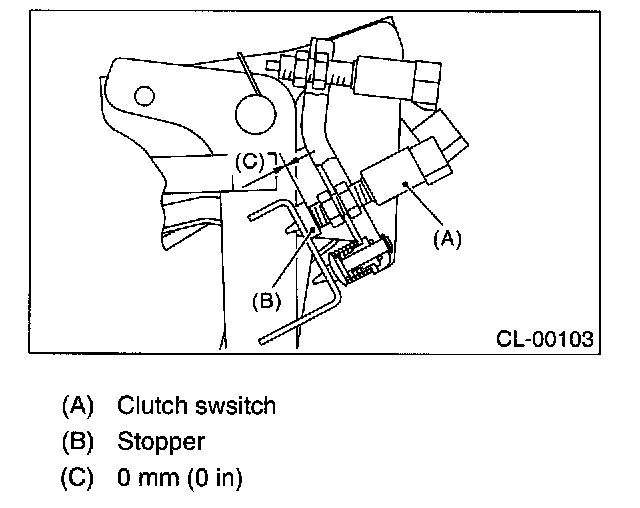 (C)
(A)
(B)
CL-00103

(A) Clutch swsitch
(B) Stopper
(C) 0 mm (0 in)