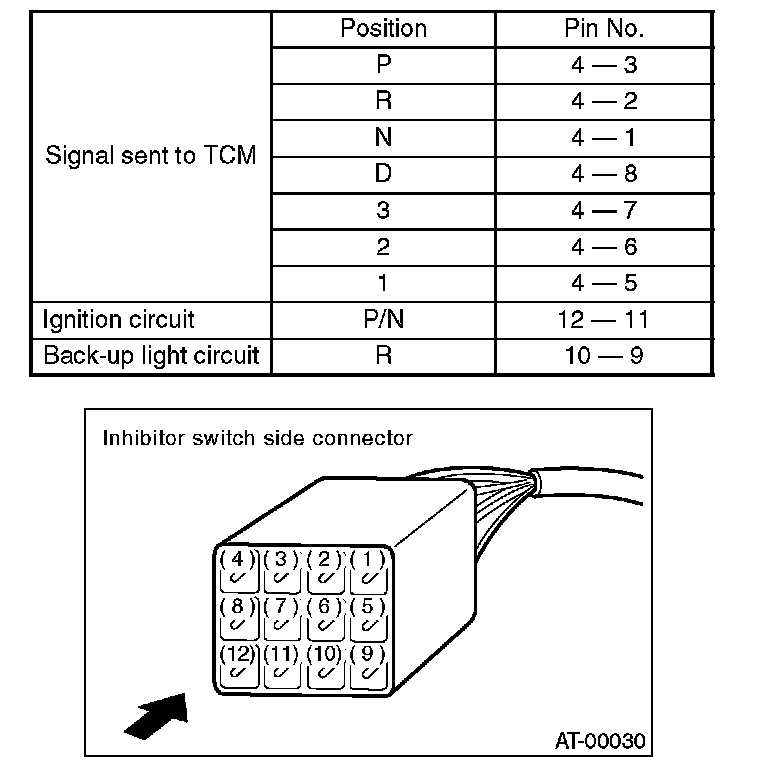 | | Position | Pin No. |
|---|---|---|
| Signal sent to TCM | P | 4 — 3 |
| | R | 4 — 2 |
| | N | 4 — 1 |
| | D | 4 — 8 |
| | 3 | 4 — 7 |
| | 2 | 4 — 6 |
| | 1 | 4 — 5 |
| Ignition circuit | P/N | 12 — 11 |
| Back-up light circuit | R | 10 — 9 |

Inhibitor switch side connector

(4) (3) (2) (1)
(8) (7) (6) (5)
(12) (11) (10) (9)

AT-00030