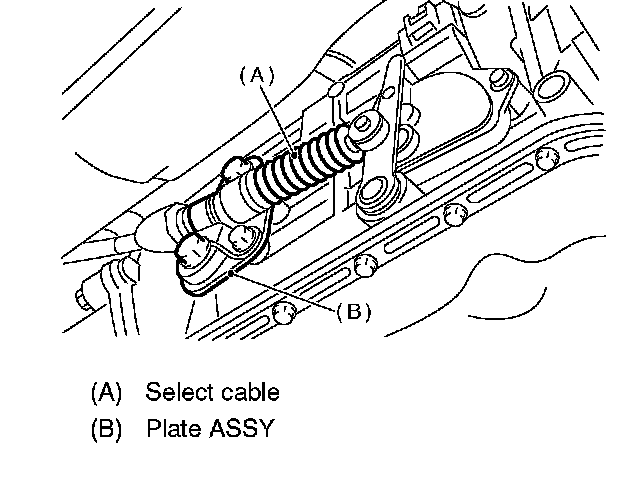 (A)

(B)

(A) Select cable
(B) Plate ASSY