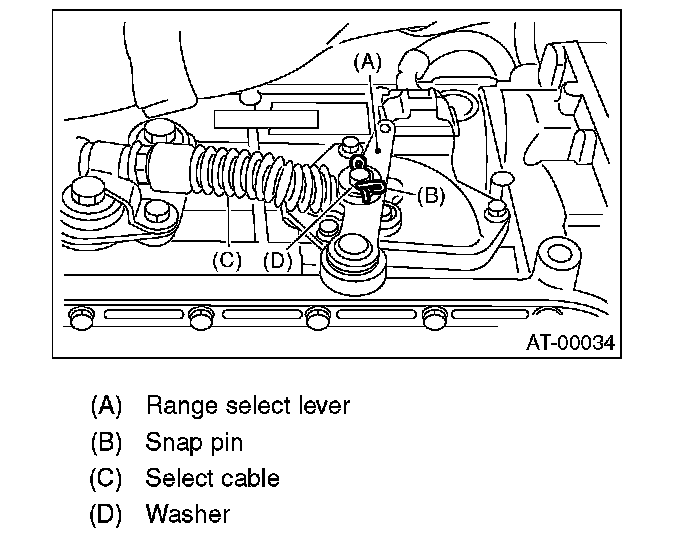 (A)

(B)

(C)

(D)

AT-00034

(A) Range select lever
(B) Snap pin
(C) Select cable
(D) Washer