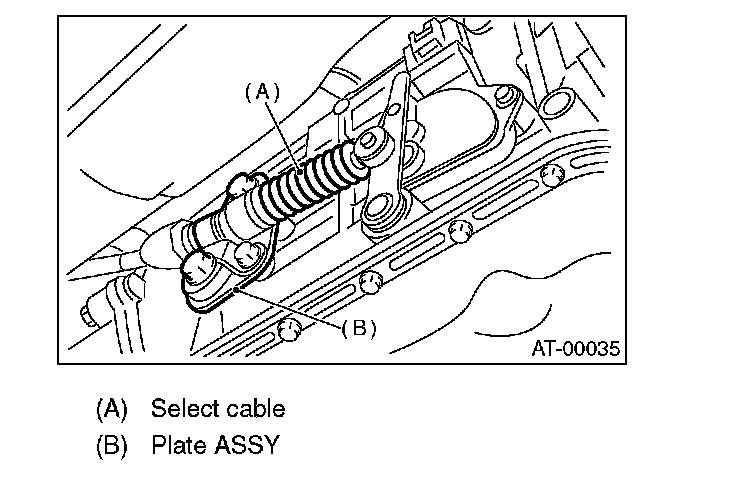 (A)

(B)

AT-00035

(A) Select cable
(B) Plate ASSY