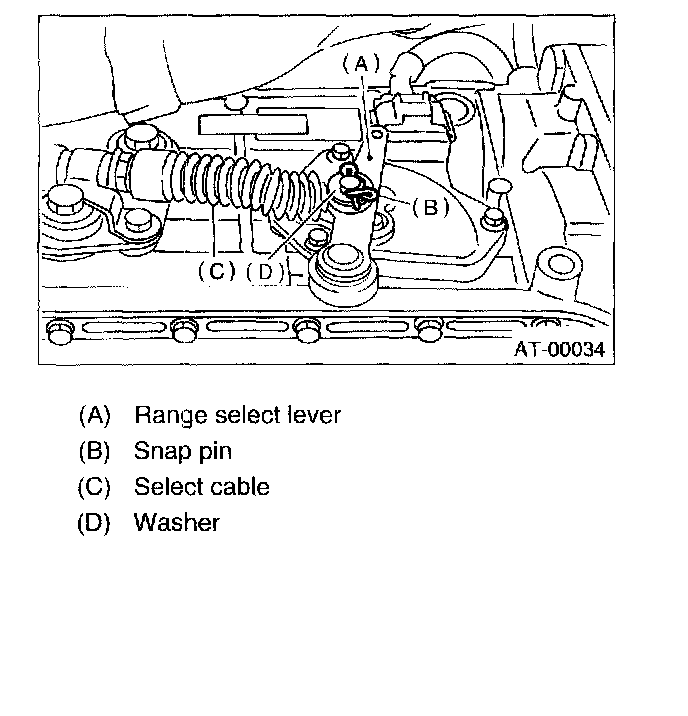 (A)
(B)
(C)
(D)
AT-00034

(A) Range select lever
(B) Snap pin
(C) Select cable
(D) Washer