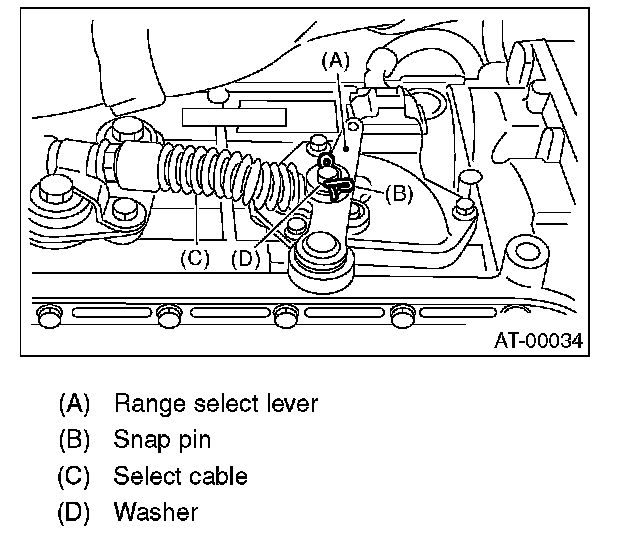 (A)
(B)
(C)
(D)
AT-00034

(A) Range select lever
(B) Snap pin
(C) Select cable
(D) Washer