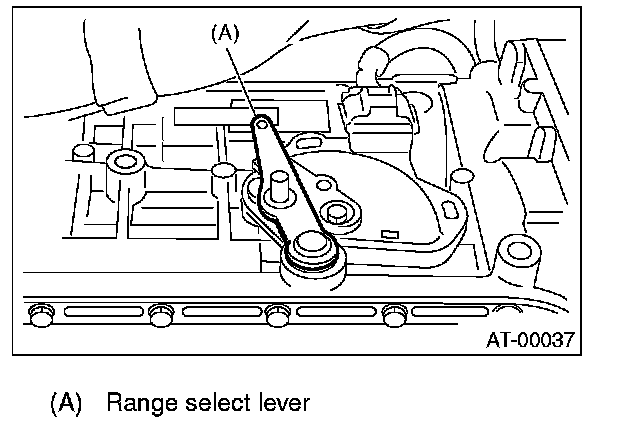 (A)

AT-00037

(A) Range select lever