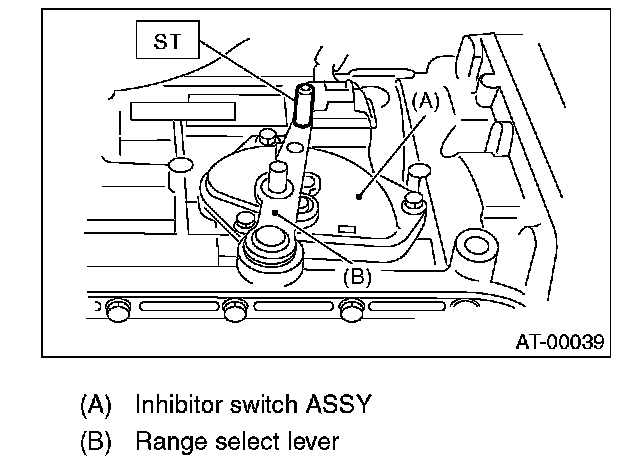 ST

(A)

(B)

AT-00039

(A) Inhibitor switch ASSY

(B) Range select lever