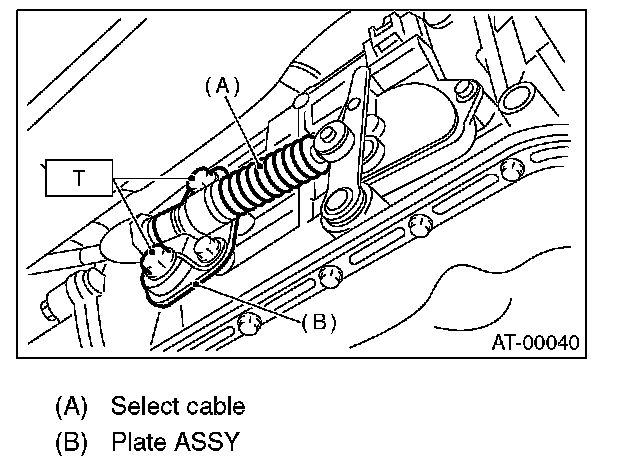 (A)

T

(B)

AT-00040

(A) Select cable

(B) Plate ASSY