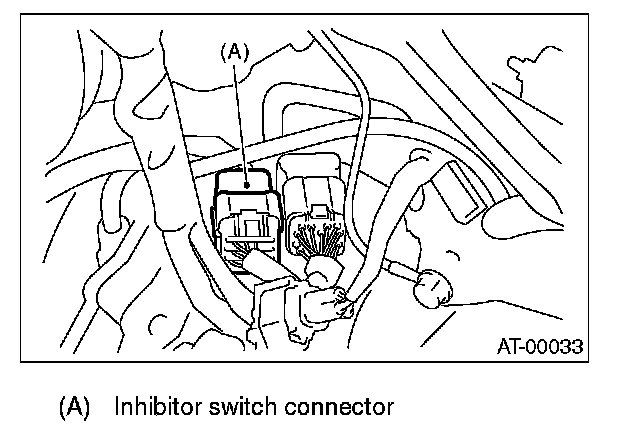 (A)

AT-00033

(A) Inhibitor switch connector