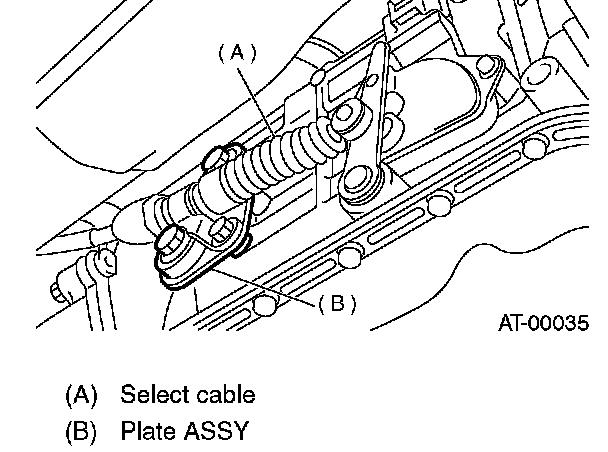 (A)

(B)

AT-00035

(A) Select cable

(B) Plate ASSY