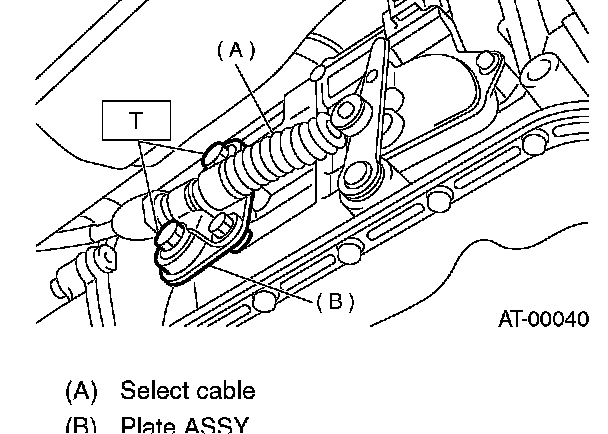 (A)

T

(B)

AT-00040

(A) Select cable
(B) Plate ASSY