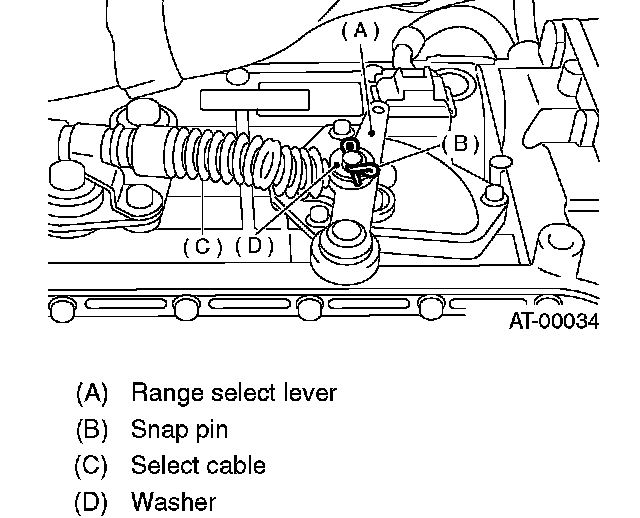 (A)
(B)
(C)
(D)
AT-00034

(A) Range select lever
(B) Snap pin
(C) Select cable
(D) Washer