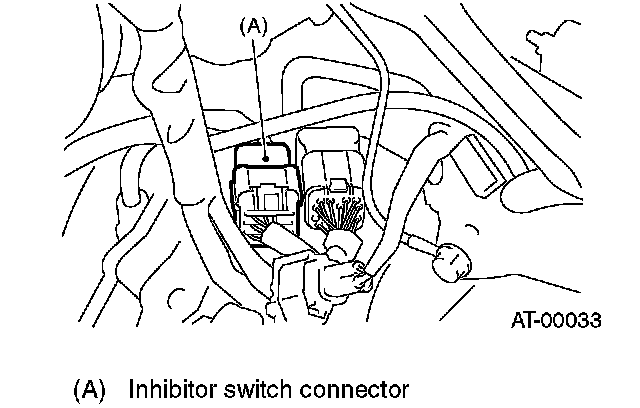 (A)

AT-00033

(A) Inhibitor switch connector