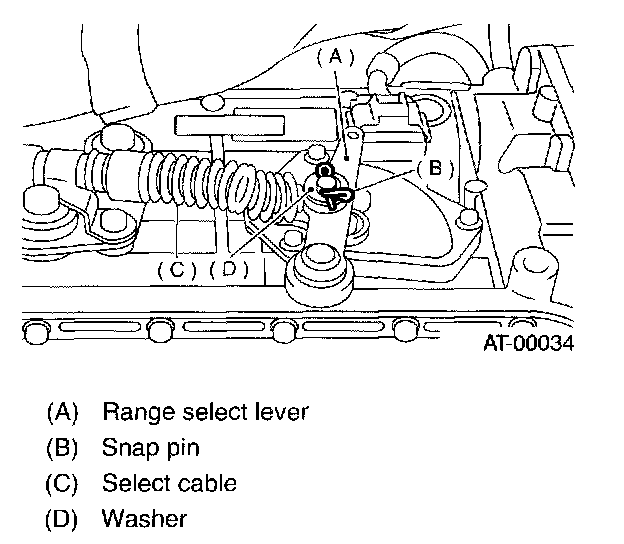 (A)

(B)

(C) (D)

AT-00034

(A) Range select lever
(B) Snap pin
(C) Select cable
(D) Washer