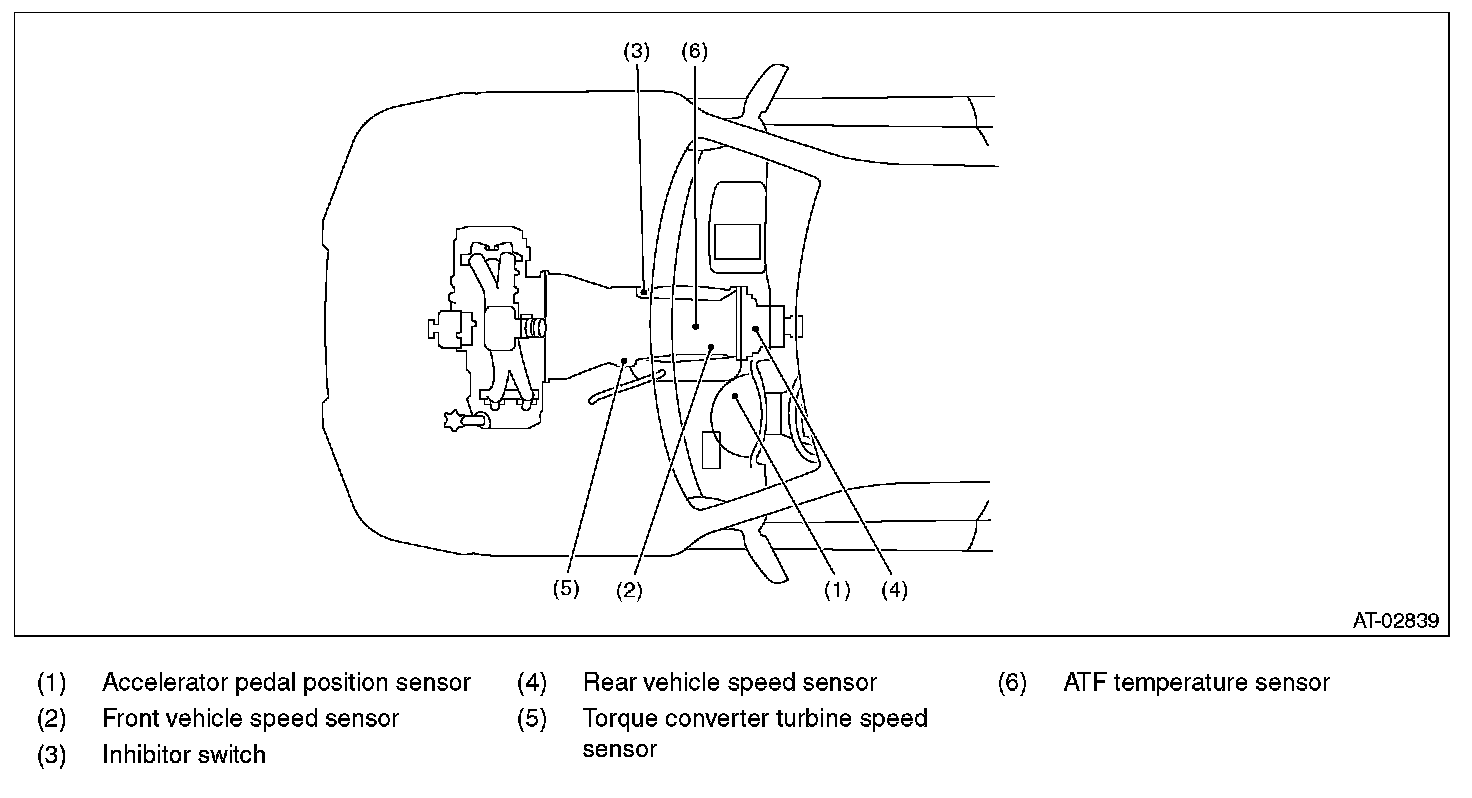 (3) (6)

(5) (2) (1) (4)

AT-02839

(1) Accelerator pedal position sensor
(2) Front vehicle speed sensor
(3) Inhibitor switch

(4) Rear vehicle speed sensor
(5) Torque converter turbine speed sensor

(6) ATF temperature sensor