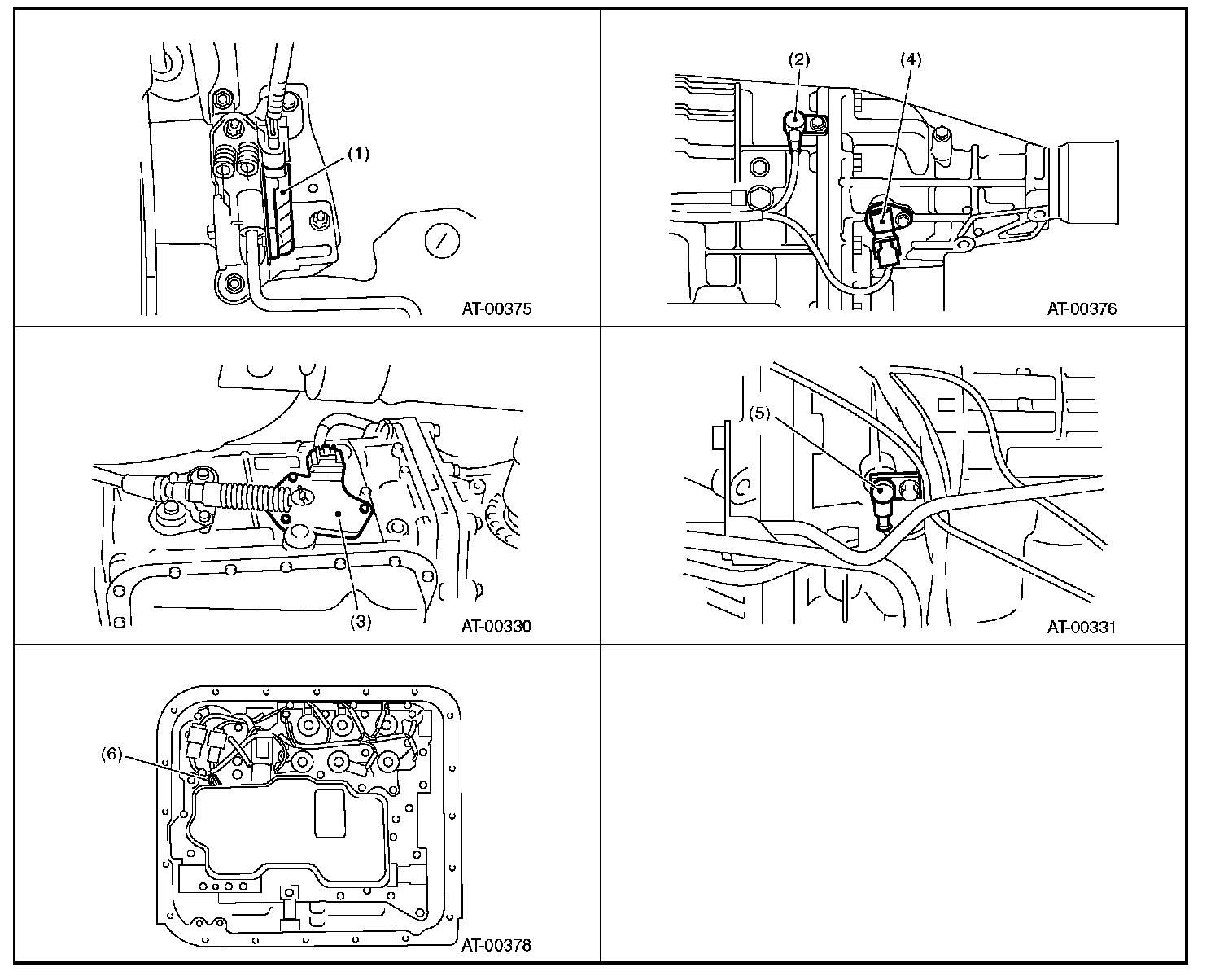 (1)

AT-00375

(2)

(4)

AT-00376

(3)

AT-00330

(5)

AT-00331

(6)

AT-00378