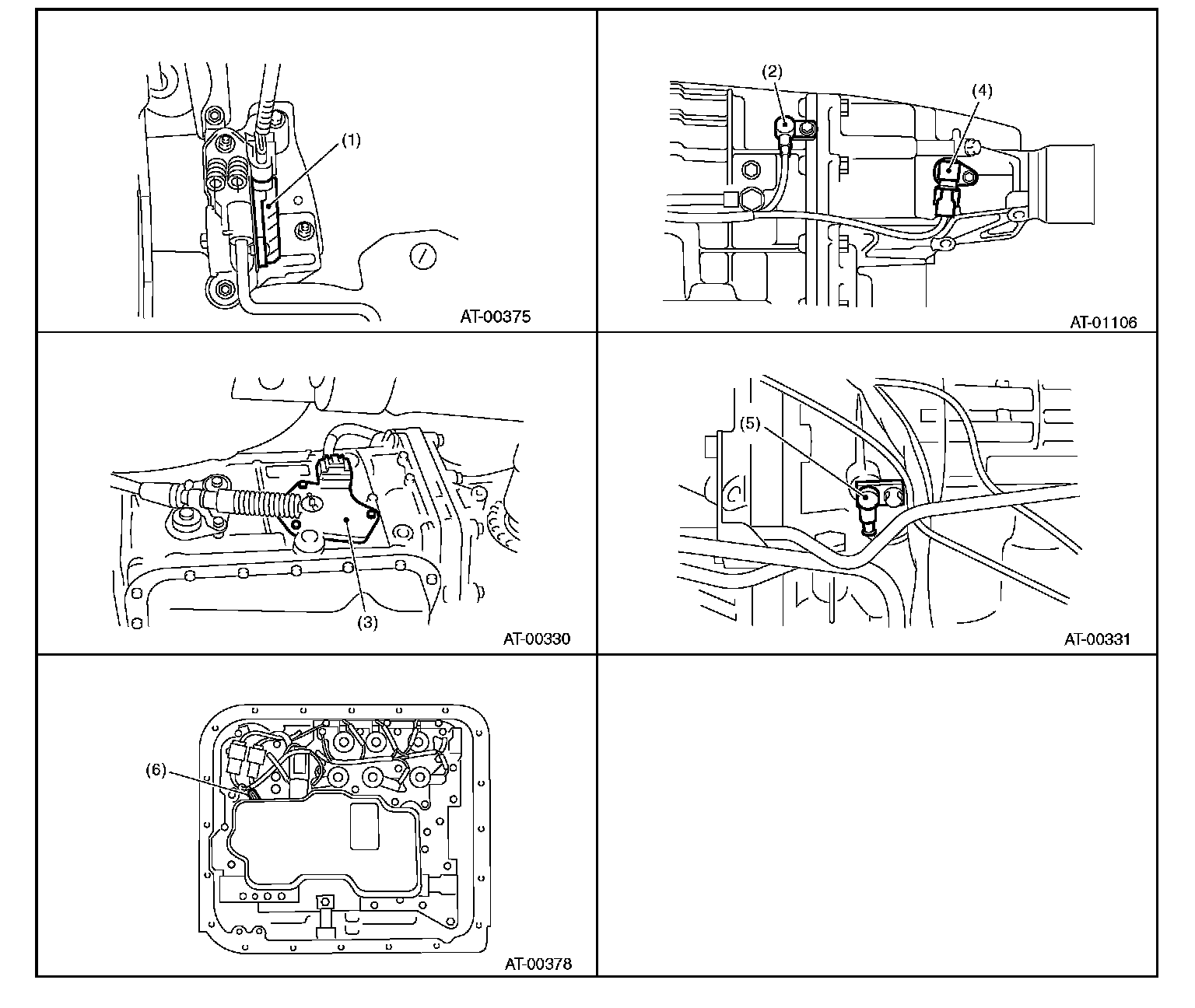 (1)

AT-00375

(2)

(4)

AT-01106

(3)

AT-00330

(5)

AT-00331

(6)

AT-00378