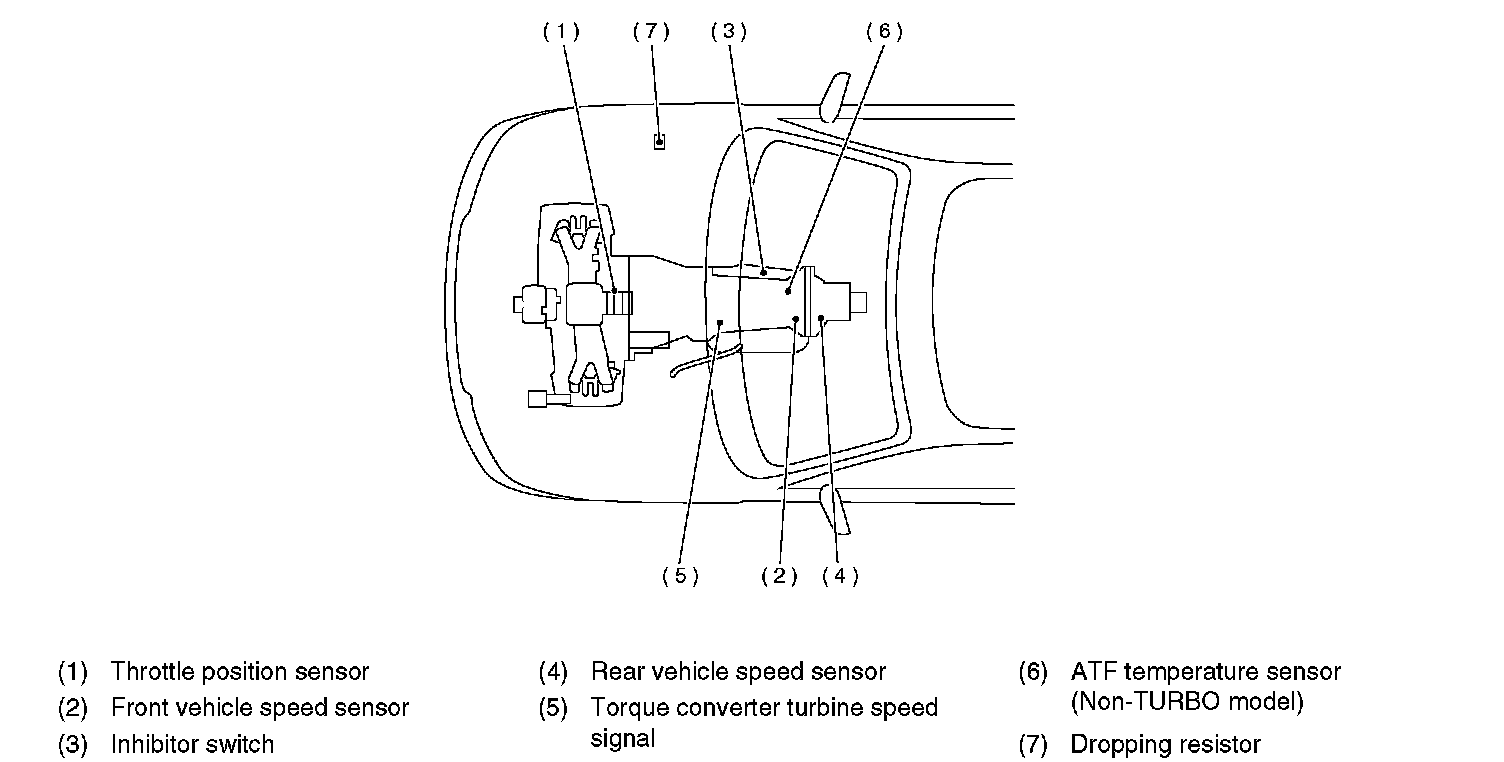 (1) (7) (3) (6)

(5) (2) (4)

(1) Throttle position sensor
(2) Front vehicle speed sensor
(3) Inhibitor switch

(4) Rear vehicle speed sensor
(5) Torque converter turbine speed signal

(6) ATF temperature sensor (Non-TURBO model)
(7) Dropping resistor