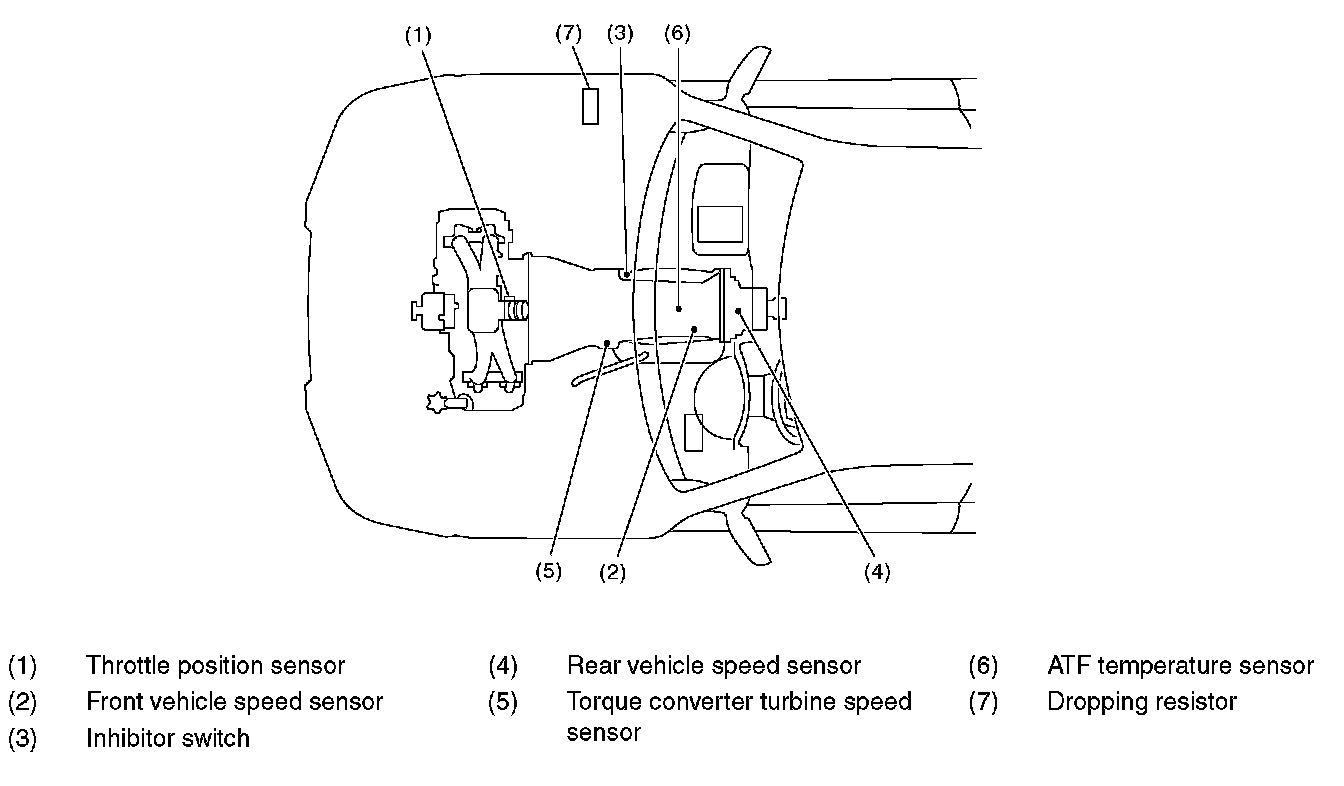 (1)

(7) (3) (6)

(5) (2) (4)

(1) Throttle position sensor
(2) Front vehicle speed sensor
(3) Inhibitor switch

(4) Rear vehicle speed sensor
(5) Torque converter turbine speed sensor

(6) ATF temperature sensor
(7) Dropping resistor