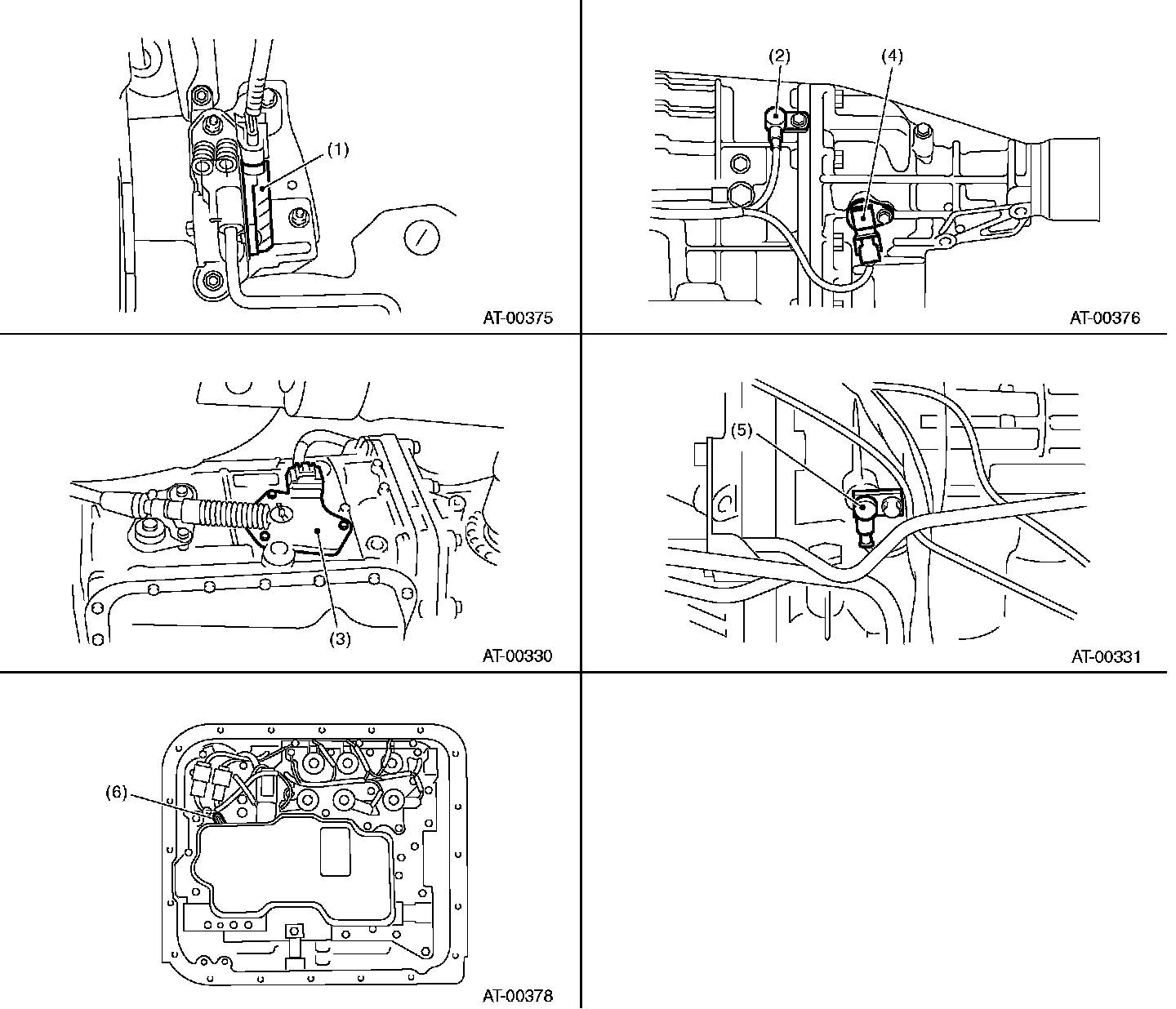 (1)

AT-00375

(2)

(4)

AT-00376

(3)

AT-00330

(5)

AT-00331

(6)

AT-00378