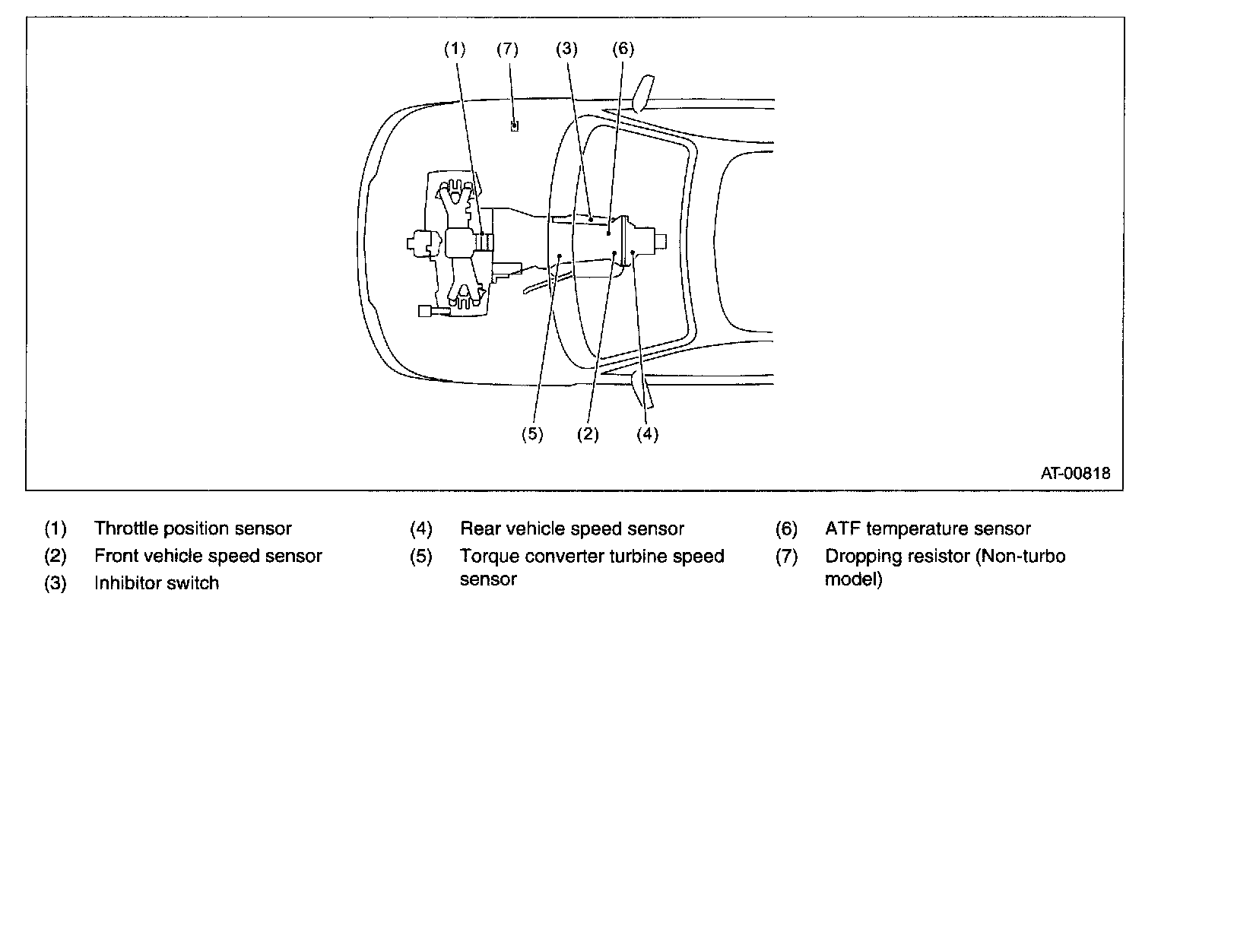 (1) (7) (3) (6)

(5) (2) (4)

AT-00818

(1) Throttle position sensor
(2) Front vehicle speed sensor
(3) Inhibitor switch

(4) Rear vehicle speed sensor
(5) Torque converter turbine speed sensor

(6) ATF temperature sensor
(7) Dropping resistor (Non-turbo model)