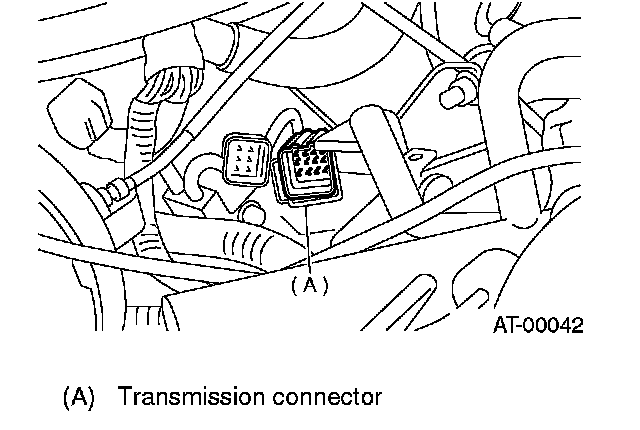 (A)

AT-00042

(A) Transmission connector