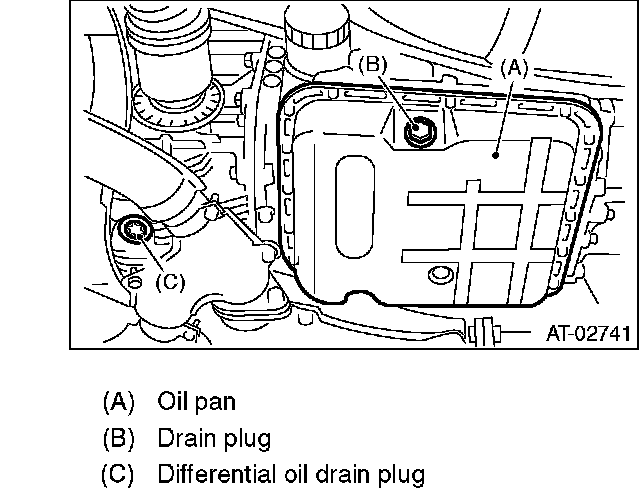 (B)
(A)
(C)
AT-02741

(A) Oil pan
(B) Drain plug
(C) Differential oil drain plug