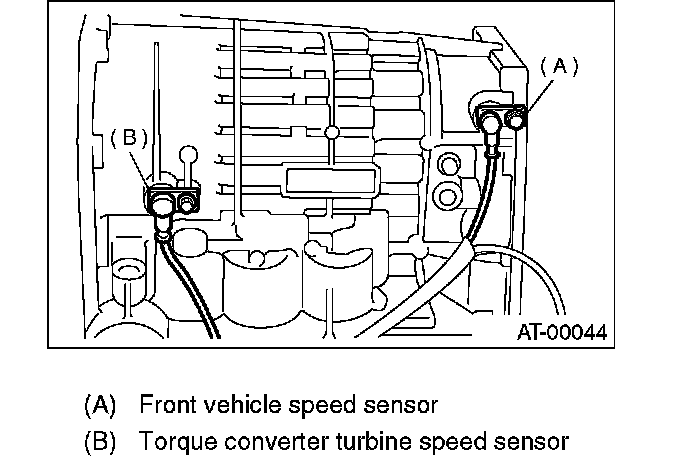 (A)

(B)

AT-00044

(A) Front vehicle speed sensor

(B) Torque converter turbine speed sensor