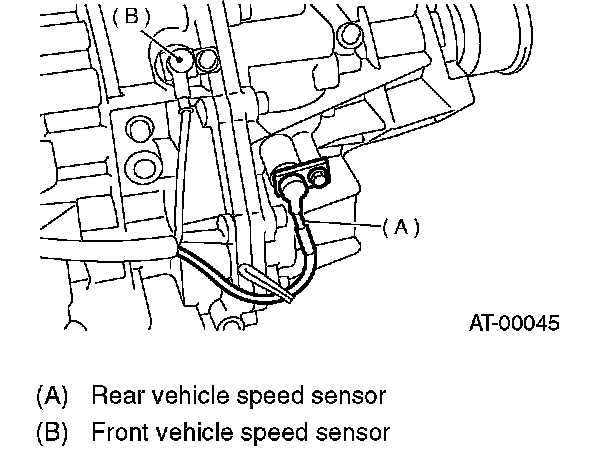 (B)

(A)

AT-00045

(A) Rear vehicle speed sensor
(B) Front vehicle speed sensor