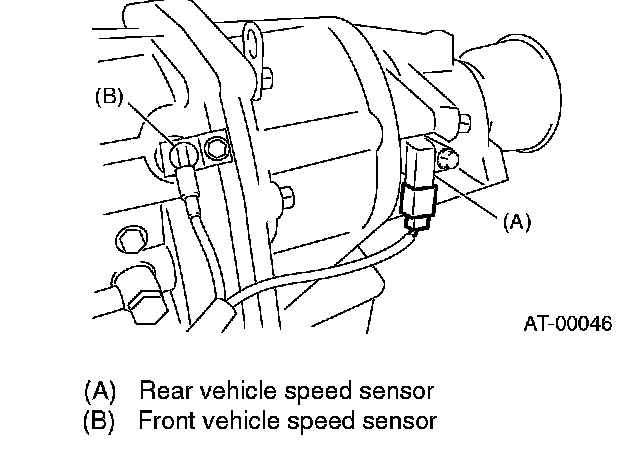 (B)

(A)

AT-00046

(A) Rear vehicle speed sensor
(B) Front vehicle speed sensor