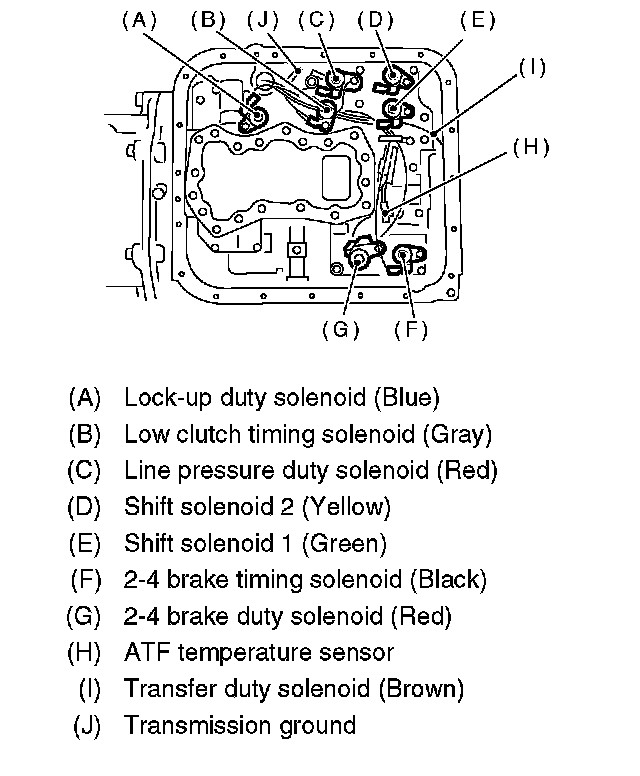 (A) (B) (J) (C) (D) (E)
(I)
(H)
(G) (F)

(A) Lock-up duty solenoid (Blue)
(B) Low clutch timing solenoid (Gray)
(C) Line pressure duty solenoid (Red)
(D) Shift solenoid 2 (Yellow)
(E) Shift solenoid 1 (Green)
(F) 2-4 brake timing solenoid (Black)
(G) 2-4 brake duty solenoid (Red)
(H) ATF temperature sensor
(I) Transfer duty solenoid (Brown)
(J) Transmission ground