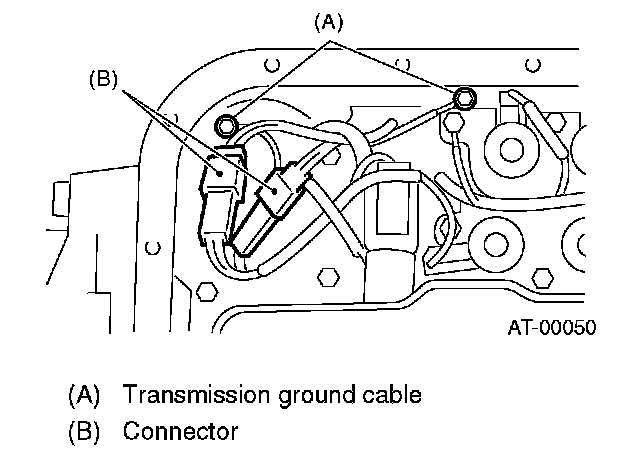 (A)

(B)

AT-00050

(A) Transmission ground cable
(B) Connector