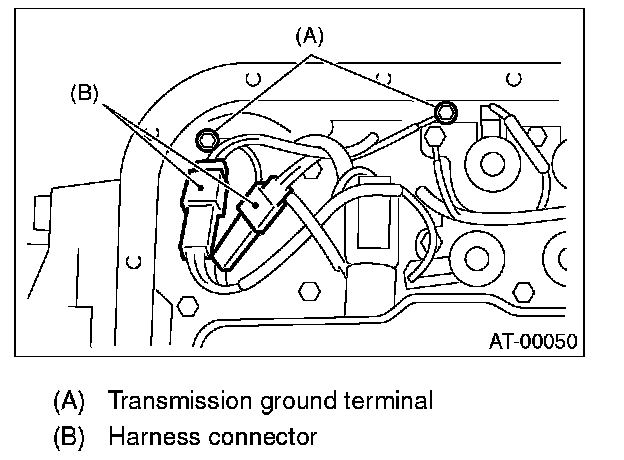 (A)

(B)

AT-00050

(A) Transmission ground terminal

(B) Harness connector