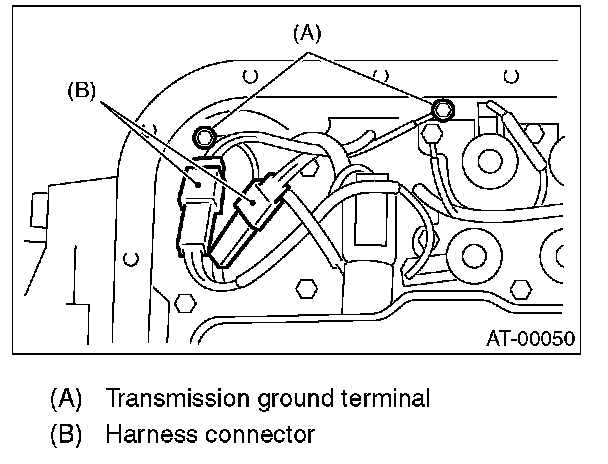 (A)

(B)

AT-00050

(A) Transmission ground terminal

(B) Harness connector